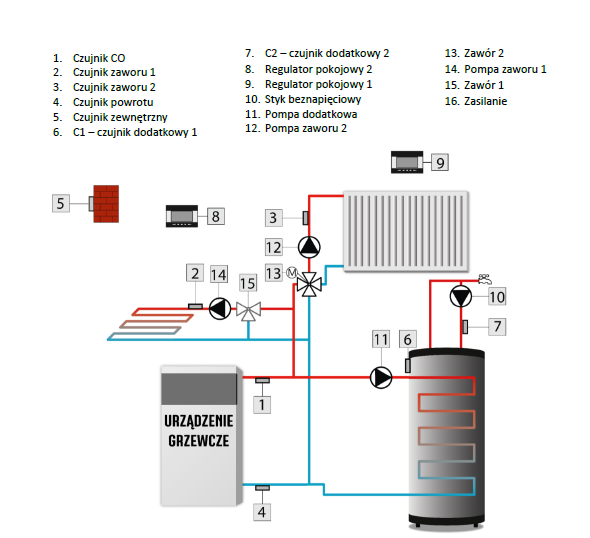 1. Czujnik CO
2. Czujnik zaworu 1
3. Czujnik zaworu 2
4. Czujnik powrotu
5. Czujnik zewnętrzny
6. C1 – czujnik dodatkowy 1

7. C2 – czujnik dodatkowy 2
8. Regulator pokojowy 2
9. Regulator pokojowy 1
10. Styk beznapięciowy
11. Pompa dodatkowa
12. Pompa zaworu 2

13. Zawór 2
14. Pompa zaworu 1
15. Zawór 1
16. Zasilanie

9
5
8
3
12
13
M
2
14
15
10
7
11
6
1
URZĄDZENIE GRZEWCZE
4