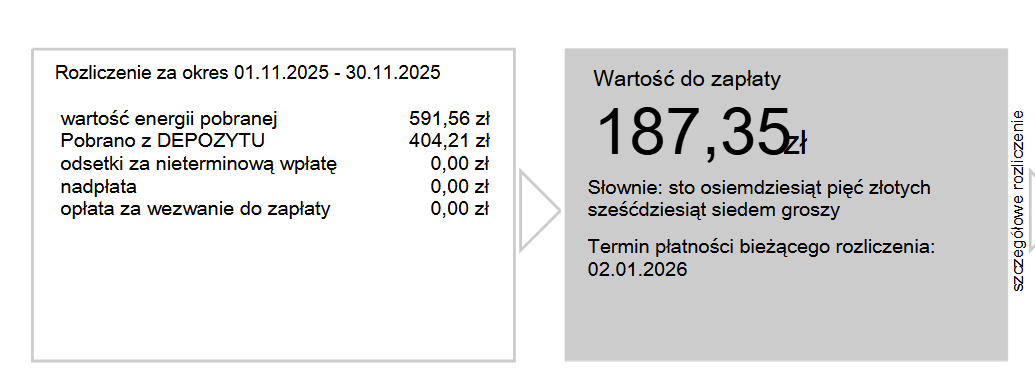 Rozliczenie za okres 01.11.2025 - 30.11.2025

wartość energii pobranej 591,56 zł
Pobrano z DEPOZYTU 404,21 zł
odsetki za nieterminową wpłatę 0,00 zł
nadpłata 0,00 zł
opłata za wezwanie do zapłaty 0,00 zł

Wartość do zapłaty

187,35 zł

Słownie: sto osiemdziesiąt pięć złotych sześćdziesiąt siedem groszy

Termin płatności bieżącego rozliczenia: 02.01.2026

szczegółowe rozliczenie