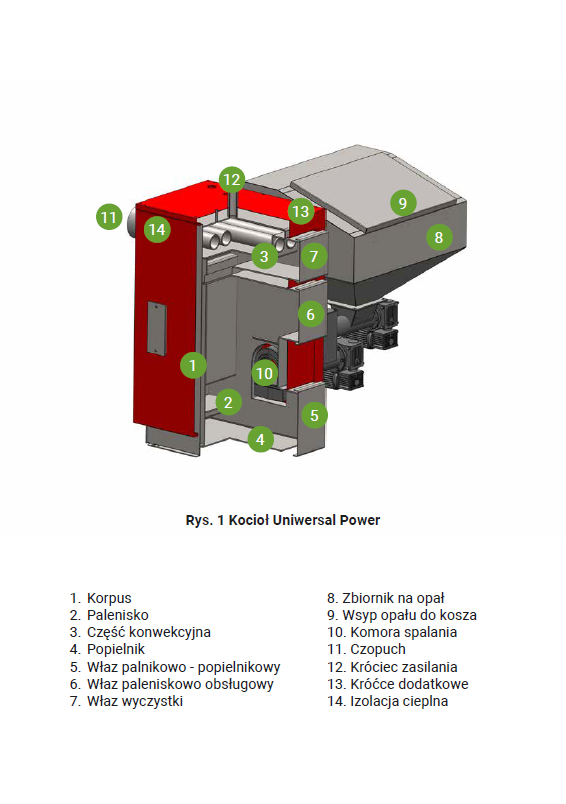 12
11
14
13
9
8
3
7
6
1
10
2
5
4

Rys. 1 Kocioł Uniwersal Power

1. Korpus
2. Palenisko
3. Część konwekcyjna
4. Popielnik
5. Właz palnikowo - popielnikowy
6. Właz paleniskowo obsługowy
7. Właz wyczystki

8. Zbiornik na opał
9. Wsyp opału do kosza
10. Komora spalania
11. Czopuch
12. Króciec zasilania
13. Króćce dodatkowe
14. Izolacja cieplna