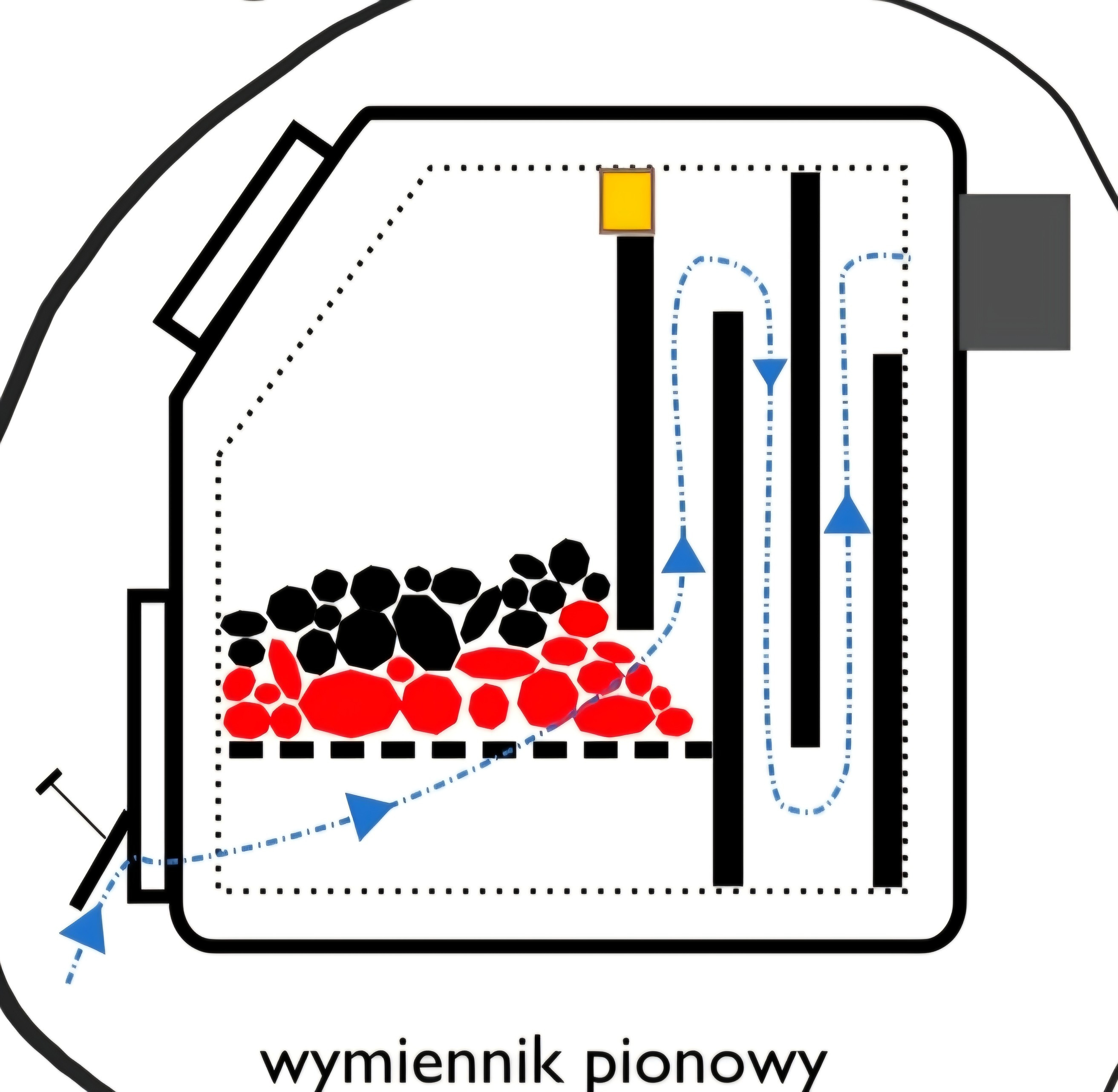 wymiennik pionowy