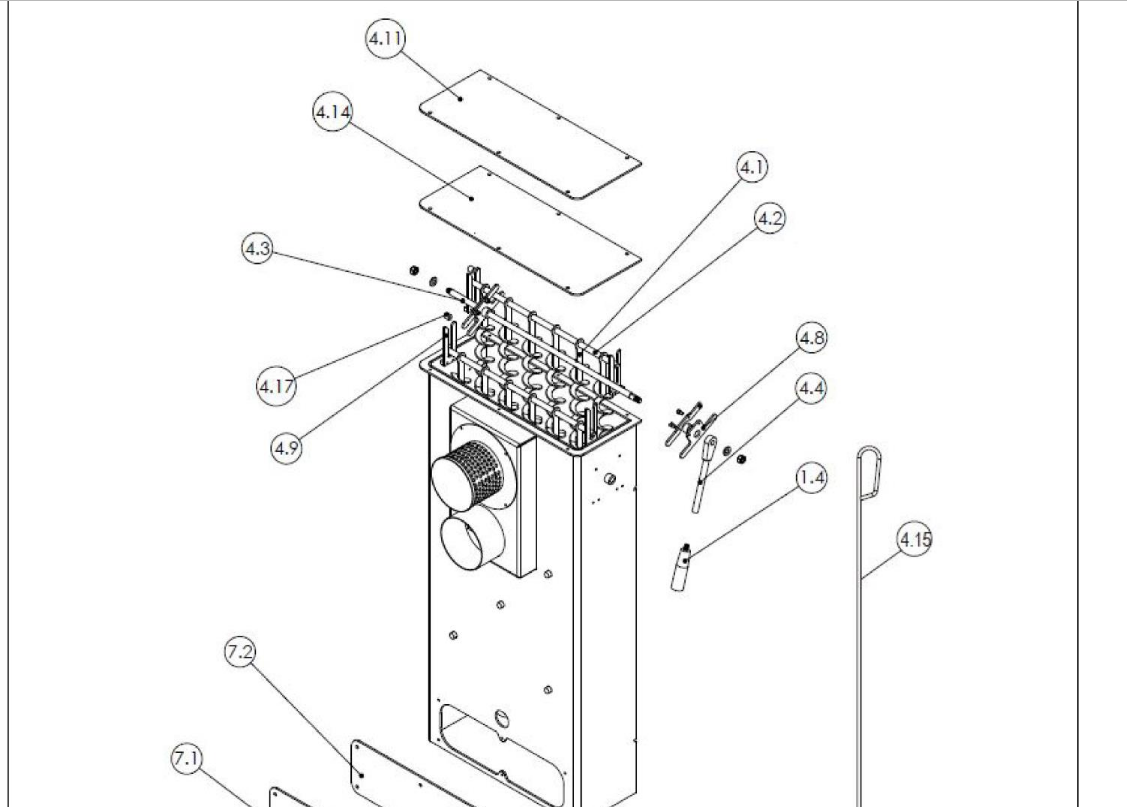 4.11
4.14
4.1
4.2
4.3
4.17
4.9
4.8
4.4
1.4
4.15
7.2
7.1