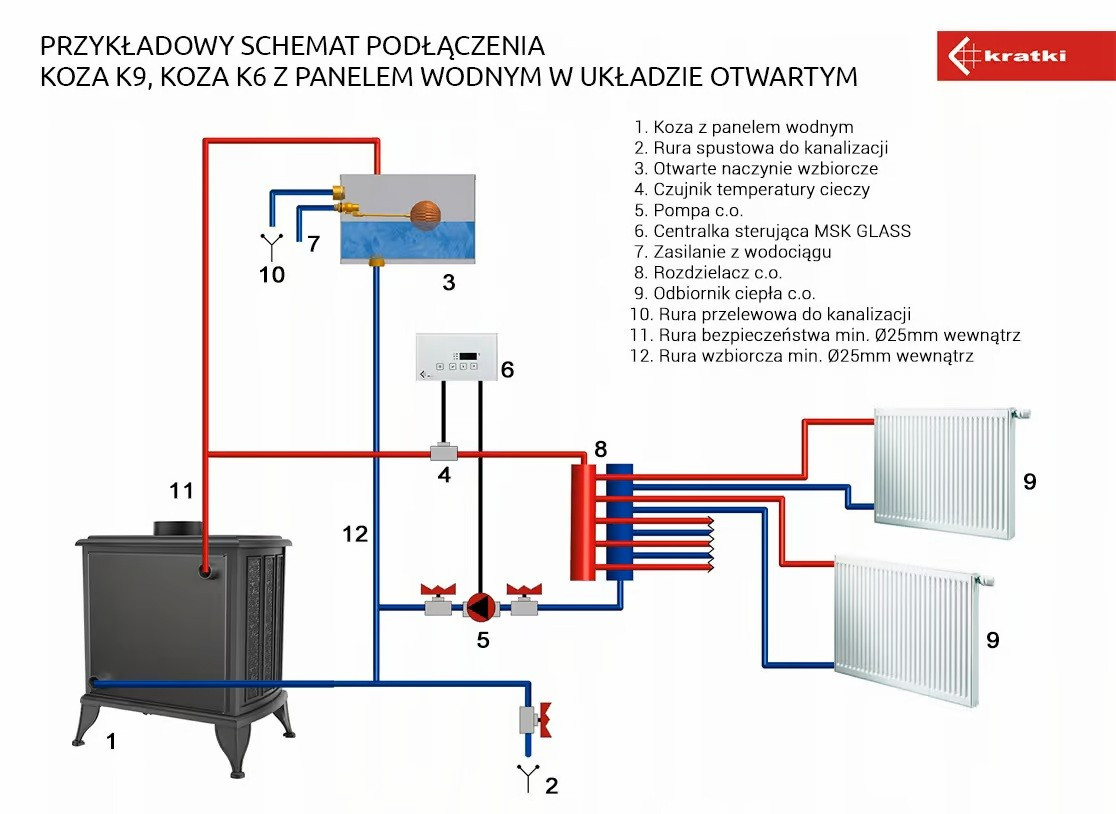 PRZYKŁADOWY SCHEMAT PODŁĄCZENIA
KOZA K9, KOZA K6 Z PANELEM WODNYM W UKŁADZIE OTWARTYM

kratki

1. Koza z panelem wodnym
2. Rura spustowa do kanalizacji
3. Otwarte naczynie wzbiorcze
4. Czujnik temperatury cieczy
5. Pompa c.o.
6. Centralka sterująca MSK GLASS
7. Zasilanie z wodociągu
8. Rozdzielacz c.o.
9. Odbiornik ciepła c.o.
10. Rura przelewowa do kanalizacji
11. Rura bezpieczeństwa min. Ø25mm wewnątrz
12. Rura wzbiorcza min. Ø25mm wewnątrz

10
7
3
6
4
8
9
11
12
5
9
1
2