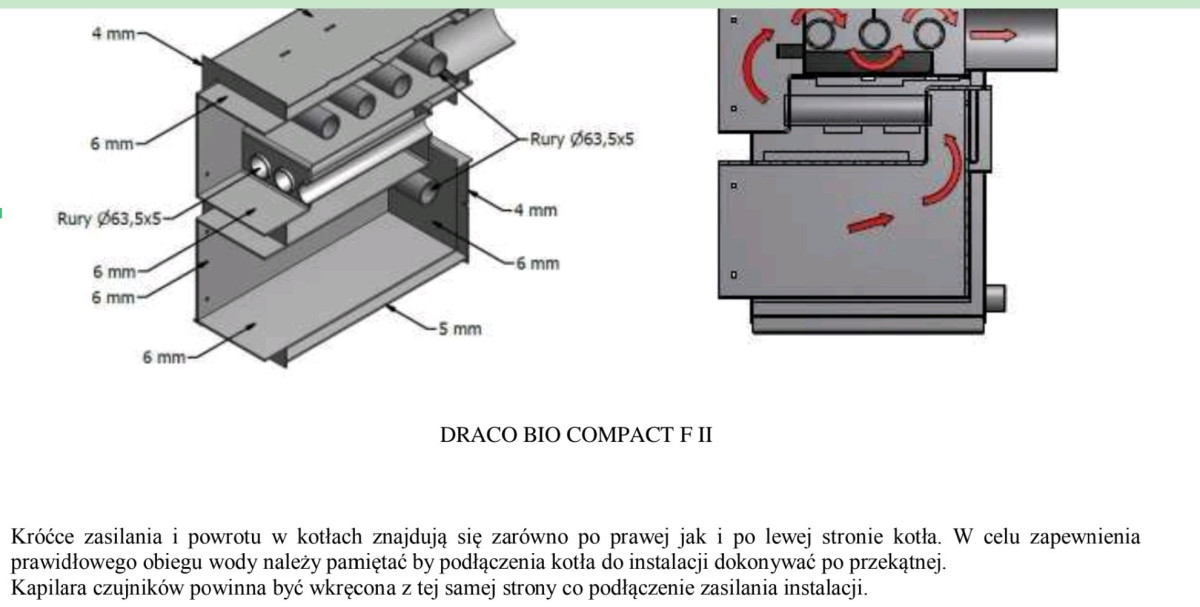 4 mm
6 mm
Rury Ø63,5x5
Rury Ø63,5x5
4 mm
6 mm
6 mm
6 mm
5 mm
6 mm

DRACO BIO COMPACT F II

Króćce zasilania i powrotu w kotłach znajdują się zarówno po prawej jak i po lewej stronie kotła. W celu zapewnienia prawidłowego obiegu wody należy pamiętać by podłączenia kotła do instalacji dokonywać po przekątnej.
Kapilara czujników powinna być wkręcona z tej samej strony co podłączenie zasilania instalacji.