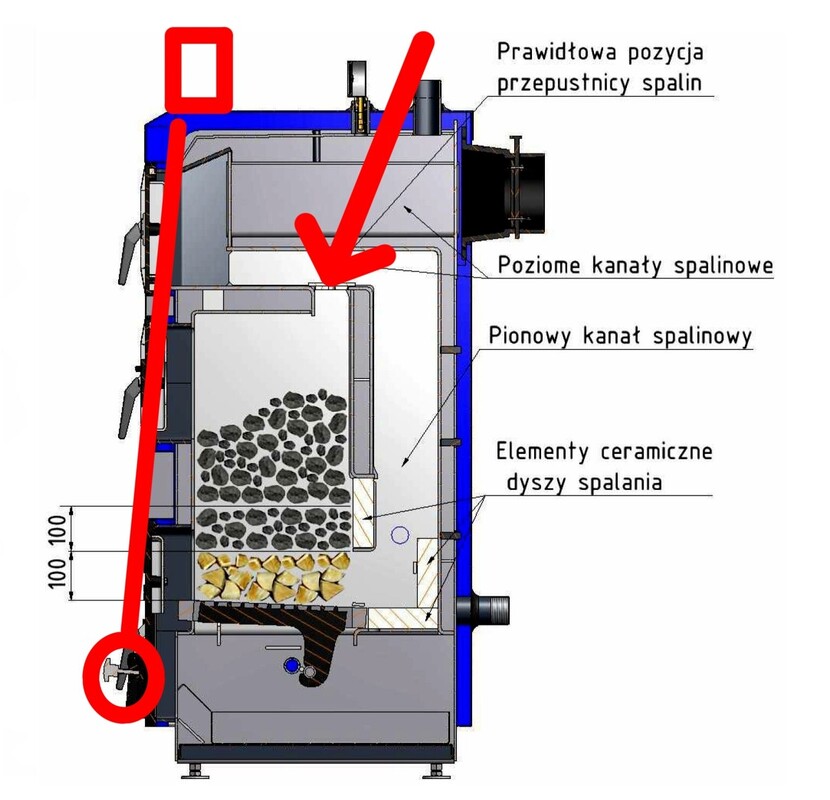 Prawidłowa pozycja przepustnicy spalin

Poziome kanały spalinowe

Pionowy kanał spalinowy

Elementy ceramiczne dyszy spalania

100 100