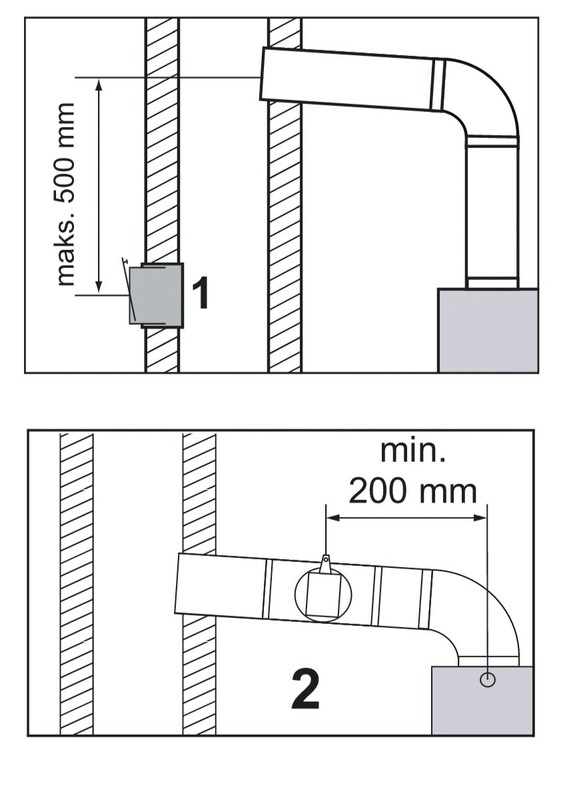 maks. 500 mm

1

min.
200 mm

2