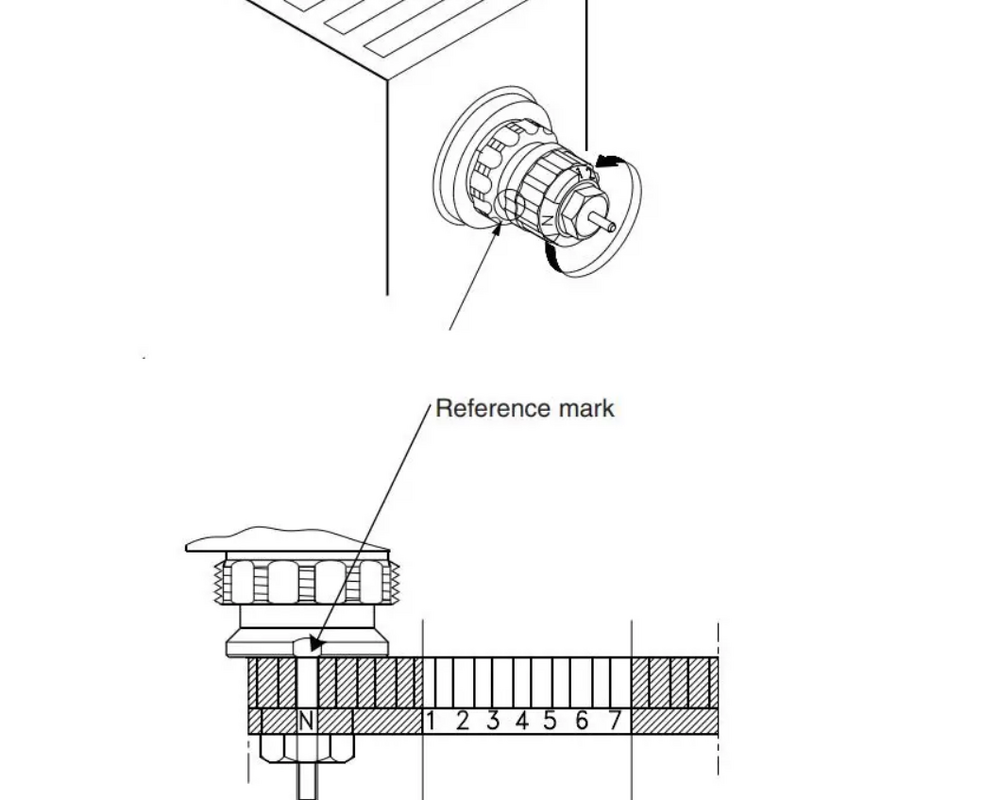 Reference mark

N 1 2 3 4 5 6 7