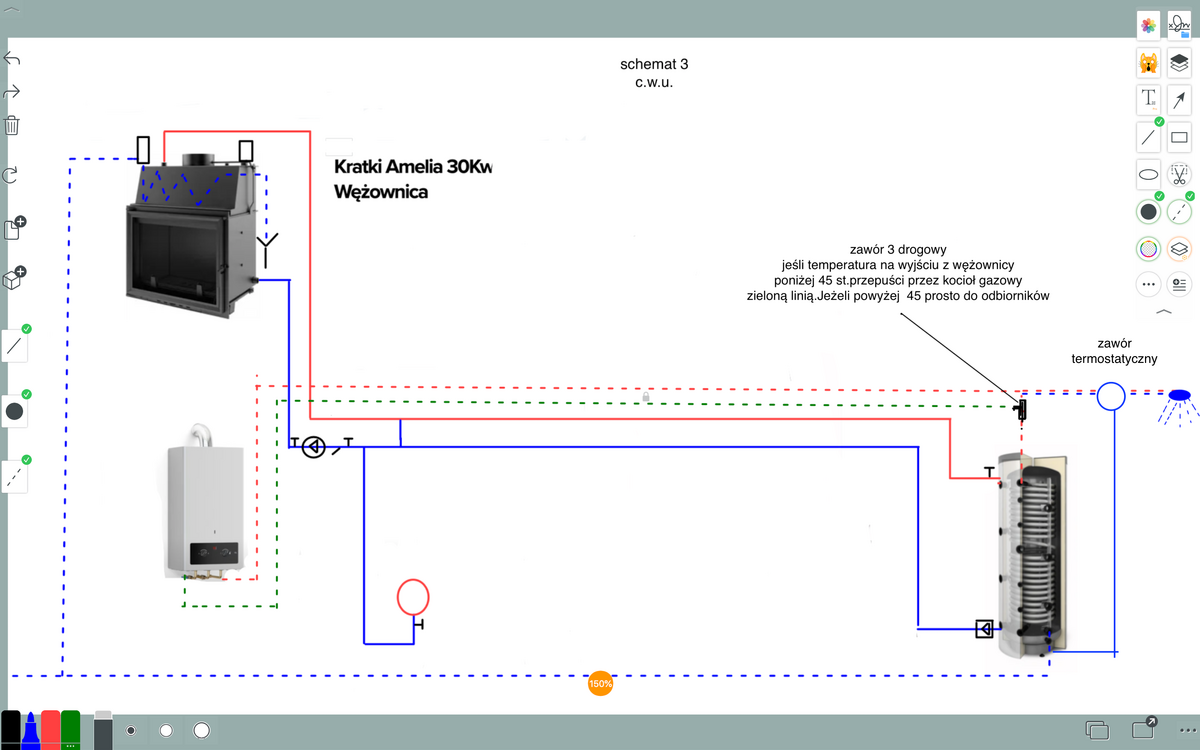 schemat 3
c.w.u.

Kratki Amelia 30Kw
Wężownica

zawór 3 drogowy
jeśli temperatura na wyjściu z wężownicy
poniżej 45 st.przepuści przez kocioł gazowy
zieloną linią.Jeżeli powyżej 45 prosto do odbiorników

zawór
termostatyczny

150%