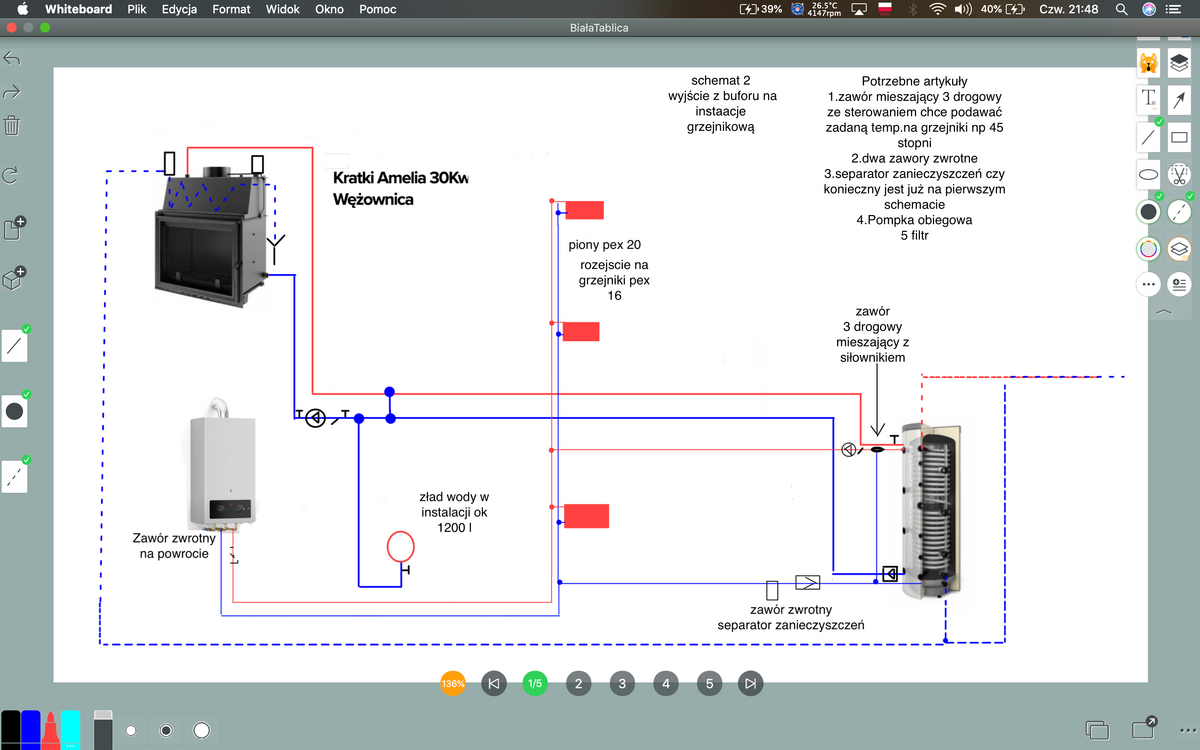 Whiteboard Plik Edycja Format Widok Okno Pomoc

39% 26.5°C 4147rpm 40% Czw. 21:48

BiałaTablica

schemat 2
wyjście z buforu na instaacje grzejnikową

Potrzebne artykuły
1.zawór mieszający 3 drogowy ze sterowaniem chce podawać zadaną temp.na grzejniki np 45 stopni
2.dwa zawory zwrotne
3.separator zanieczyszczeń czy konieczny jest już na pierwszym schemacie
4.Pompka obiegowa
5 filtr

Kratki Amelia 30Kw
Wężownica

piony pex 20

rozejscie na grzejniki pex 16

zawór
3 drogowy
mieszający z siłownikiem

zład wody w instalacji ok 1200 l

Zawór zwrotny na powrocie

zawór zwrotny
separator zanieczyszczeń

136%

1/5 2 3 4 5