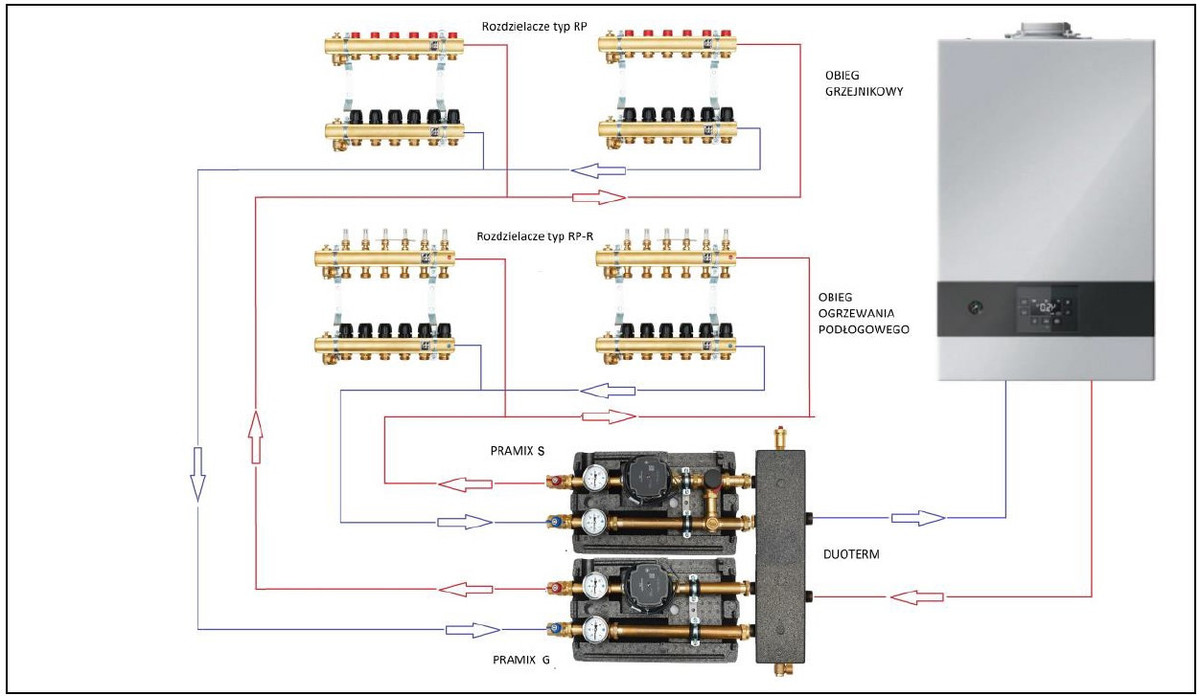 Rozdzielacze typ RP

OBIEG
GRZEJNIKOWY

Rozdzielacze typ RP-R

OBIEG
OGRZEWANIA
PODŁOGOWEGO

PRAMIX S

DUOTERM

PRAMIX G