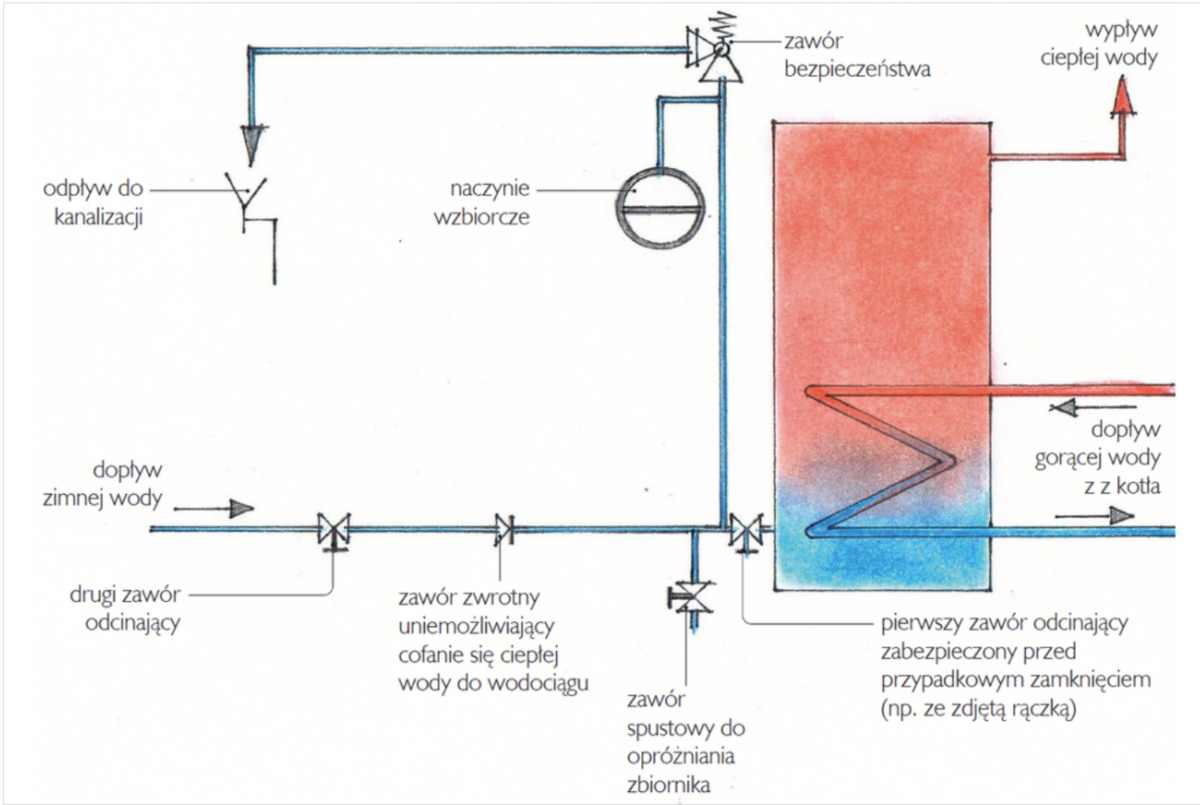 zawór bezpieczeństwa

wypływ ciepłej wody

odpływ do kanalizacji

naczynie wzbiorcze

dopływ gorącej wody z z kotła

dopływ zimnej wody

drugi zawór odcinający

zawór zwrotny uniemożliwiający cofanie się ciepłej wody do wodociągu

zawór spustowy do opróżniania zbiornika

pierwszy zawór odcinający zabezpieczony przed przypadkowym zamknięciem (np. ze zdjętą rączką)