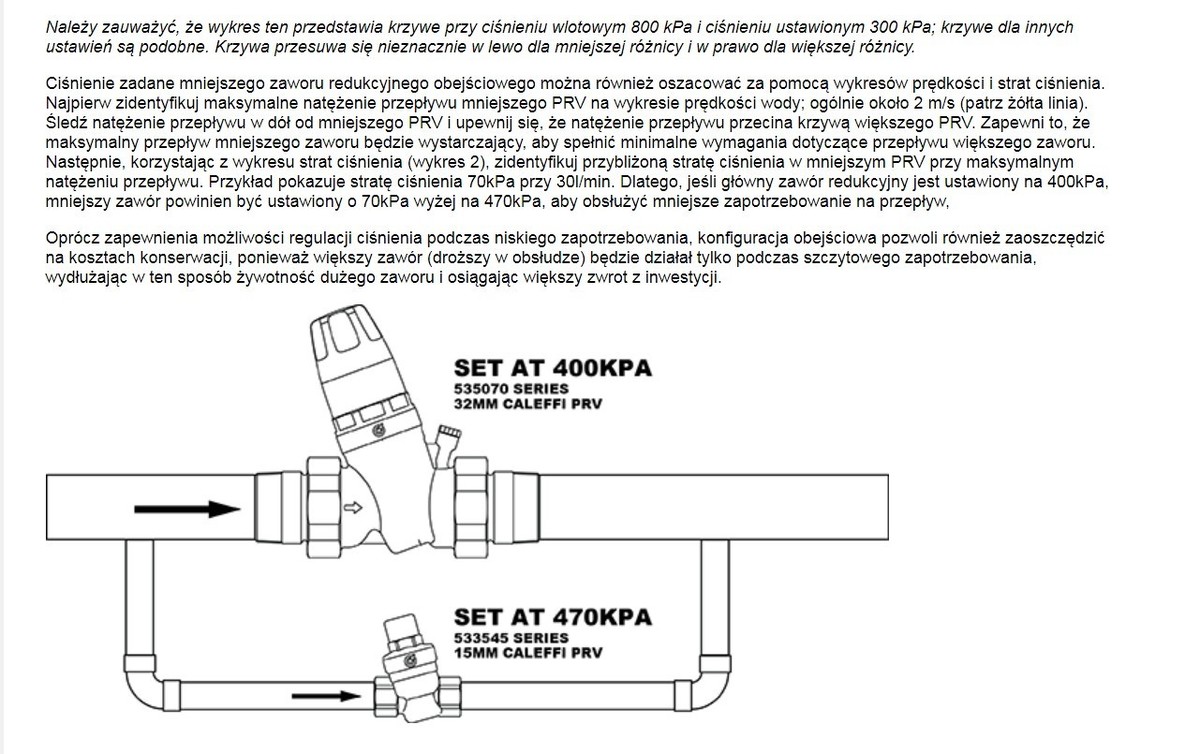 Należy zauważyć, że wykres ten przedstawia krzywe przy ciśnieniu wlotowym 800 kPa i ciśnieniu ustawionym 300 kPa; krzywe dla innych ustawień są podobne. Krzywa przesuwa się nieznacznie w lewo dla mniejszej różnicy i w prawo dla większej różnicy.

Ciśnienie zadane mniejszego zaworu redukcyjnego obejściowego można również oszacować za pomocą wykresów prędkości i strat ciśnienia. Najpierw zidentyfikuj maksymalne natężenie przepływu mniejszego PRV na wykresie prędkości wody; ogólnie około 2 m/s (patrz żółta linia). Śledź natężenie przepływu w dół od mniejszego PRV i upewnij się, że natężenie przepływu przecina krzywą większego PRV. Zapewni to, że maksymalny przepływ mniejszego zaworu będzie wystarczający, aby spełnić minimalne wymagania dotyczące przepływu większego zaworu. Następnie, korzystając z wykresu strat ciśnienia (wykres 2), zidentyfikuj przybliżoną stratę ciśnienia w mniejszym PRV przy maksymalnym natężeniu przepływu. Przykład pokazuje stratę ciśnienia 70kPa przy 30l/min. Dlatego, jeśli główny zawór redukcyjny jest ustawiony na 400kPa, mniejszy zawór powinien być ustawiony o 70kPa wyżej na 470kPa, aby obsłużyć mniejsze zapotrzebowanie na przepływ,

Oprócz zapewnienia możliwości regulacji ciśnienia podczas niskiego zapotrzebowania, konfiguracja obejściowa pozwoli również zaoszczędzić na kosztach konserwacji, ponieważ większy zawór (droższy w obsłudze) będzie działał tylko podczas szczytowego zapotrzebowania, wydłużając w ten sposób żywotność dużego zaworu i osiągając większy zwrot z inwestycji.

SET AT 400KPA
535070 SERIES
32MM CALEFFI PRV

SET AT 470KPA
533545 SERIES
15MM CALEFFI PRV