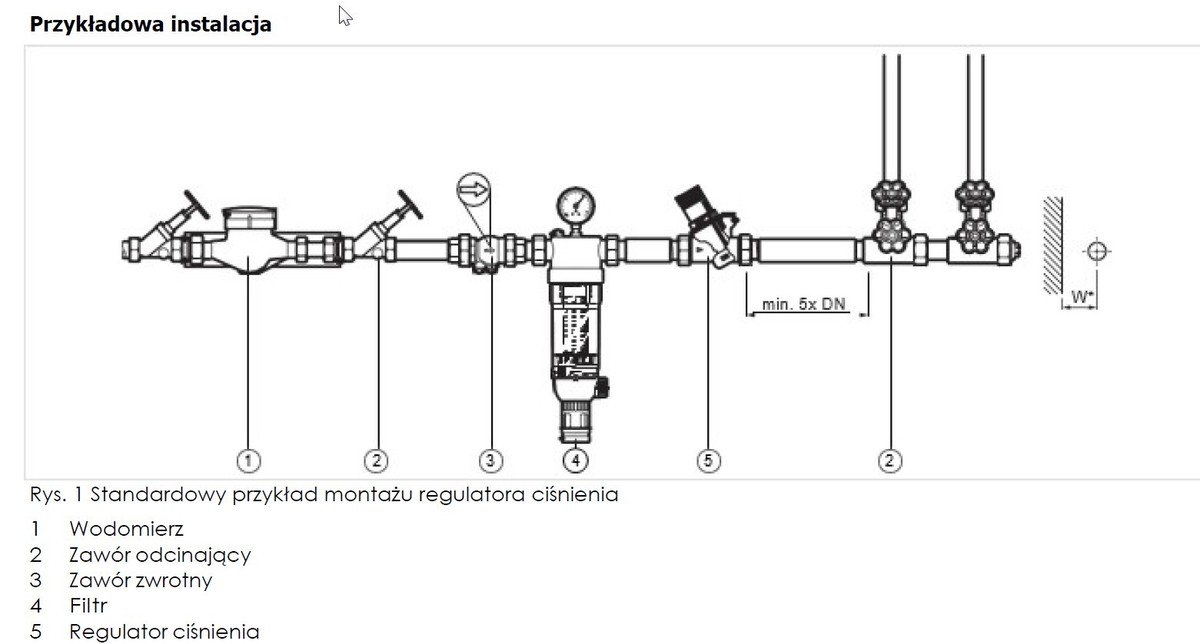 Przykładowa instalacja

min. 5x DN

W*

1 2 3 4 5 2

Rys. 1 Standardowy przykład montażu regulatora ciśnienia

1 Wodomierz
2 Zawór odcinający
3 Zawór zwrotny
4 Filtr
5 Regulator ciśnienia