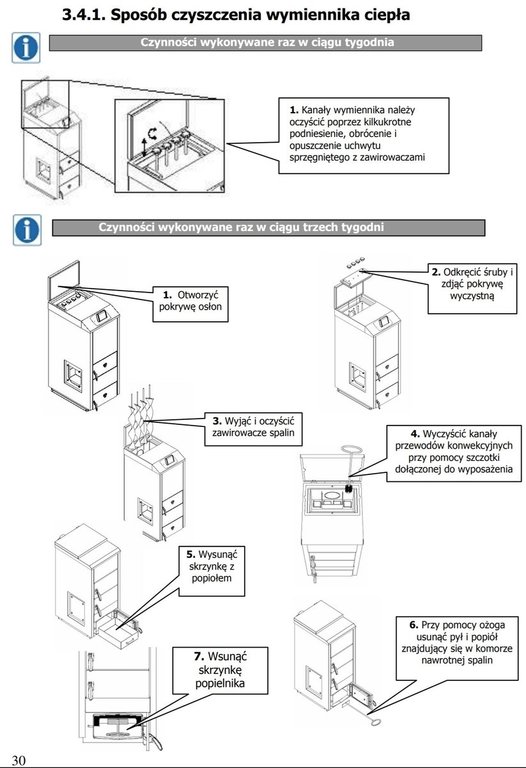 3.4.1. Sposób czyszczenia wymiennika ciepła

Czynności wykonywane raz w ciągu tygodnia

1. Kanały wymiennika należy oczyścić poprzez kilkukrotne podniesienie, obrócenie i opuszczenie uchwytu sprzęgniętego z zawirowaczami

Czynności wykonywane raz w ciągu trzech tygodni

1. Otworzyć pokrywę osłon

2. Odkręcić śruby i zdjąć pokrywę wyczystną

3. Wyjąć i oczyścić zawirowacze spalin

4. Wyczyścić kanały przewodów konwekcyjnych przy pomocy szczotki dołączonej do wyposażenia

5. Wysunąć skrzynkę z popiołem

6. Przy pomocy ożoga usunąć pył i popiół znajdujący się w komorze nawrotnej spalin

7. Wsunąć skrzynkę popielnika

30