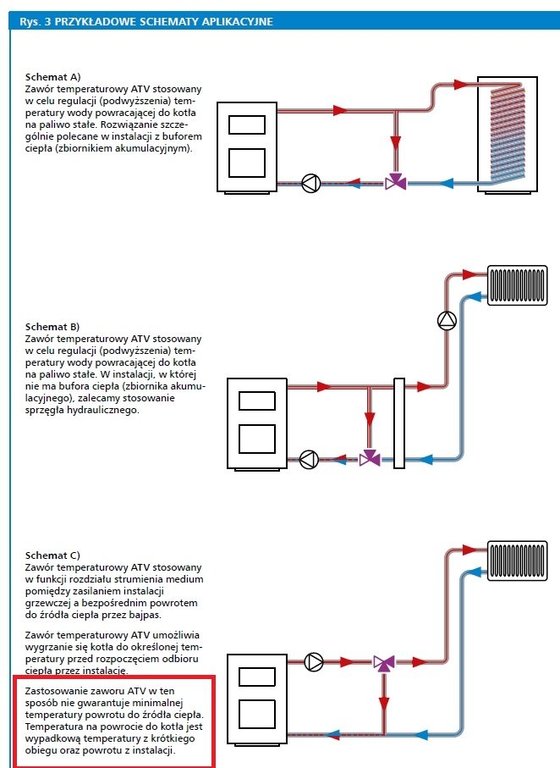 Rys. 3 PRZYKŁADOWE SCHEMATY APLIKACYJNE

Schemat A)
Zawór temperaturowy ATV stosowany w celu regulacji (podwyższenia) temperatury wody powracającej do kotła na paliwo stałe. Rozwiązanie szczególnie polecane w instalacji z buforem ciepła (zbiornikiem akumulacyjnym).

Schemat B)
Zawór temperaturowy ATV stosowany w celu regulacji (podwyższenia) temperatury wody powracającej do kotła na paliwo stałe. W instalacji, w której nie ma bufora ciepła (zbiornika akumulacyjnego), zalecamy stosowanie sprzęgła hydraulicznego.

Schemat C)
Zawór temperaturowy ATV stosowany w funkcji rozdziału strumienia medium pomiędzy zasilaniem instalacji grzewczej a bezpośrednim powrotem do źródła ciepła przez bajpas.

Zawór temperaturowy ATV umożliwia wygrzanie się kotła do określonej temperatury przed rozpoczęciem odbioru ciepła przez instalację.

Zastosowanie zaworu ATV w ten sposób nie gwarantuje minimalnej temperatury powrotu do źródła ciepła. Temperatura na powrocie do kotła jest wypadkową temperatury z krótkiego obiegu oraz powrotu z instalacji.