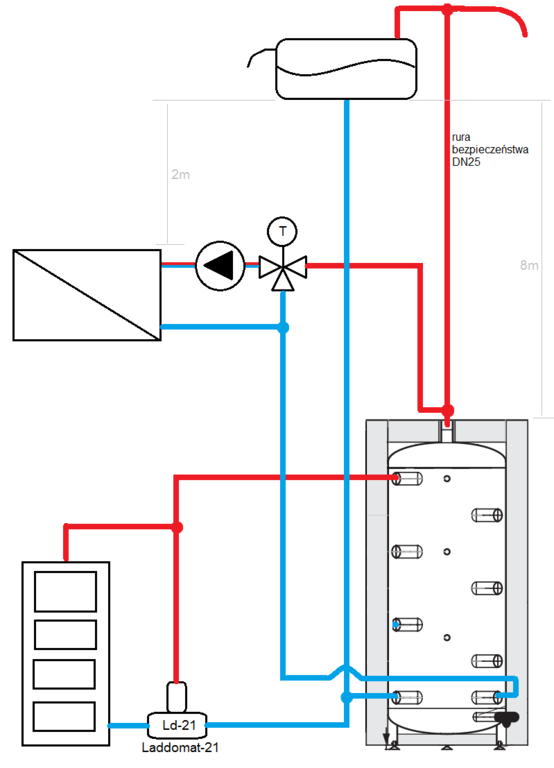 rura bezpieczeństwa DN25

2m

8m

T

Ld-21

Laddomat-21