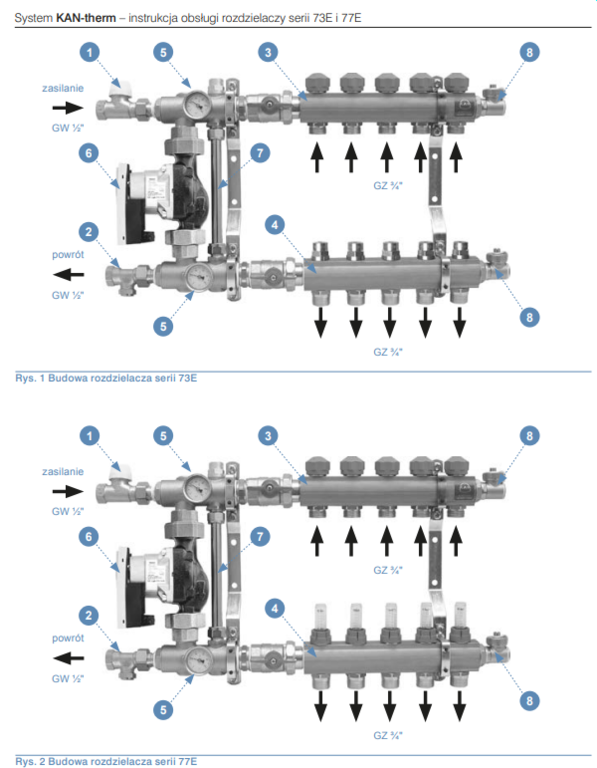 System **KAN-therm** – instrukcja obsługi rozdzielaczy serii 73E i 77E

1
5
3
8
zasilanie
GW ½"
6
7
GZ ¾"
2
4
powrót
GW ½"
5
8
GZ ¾"

Rys. 1 Budowa rozdzielacza serii 73E

1
5
3
8
zasilanie
GW ½"
6
7
GZ ¾"
2
4
powrót
GW ½"
5
8
GZ ¾"

Rys. 2 Budowa rozdzielacza serii 77E