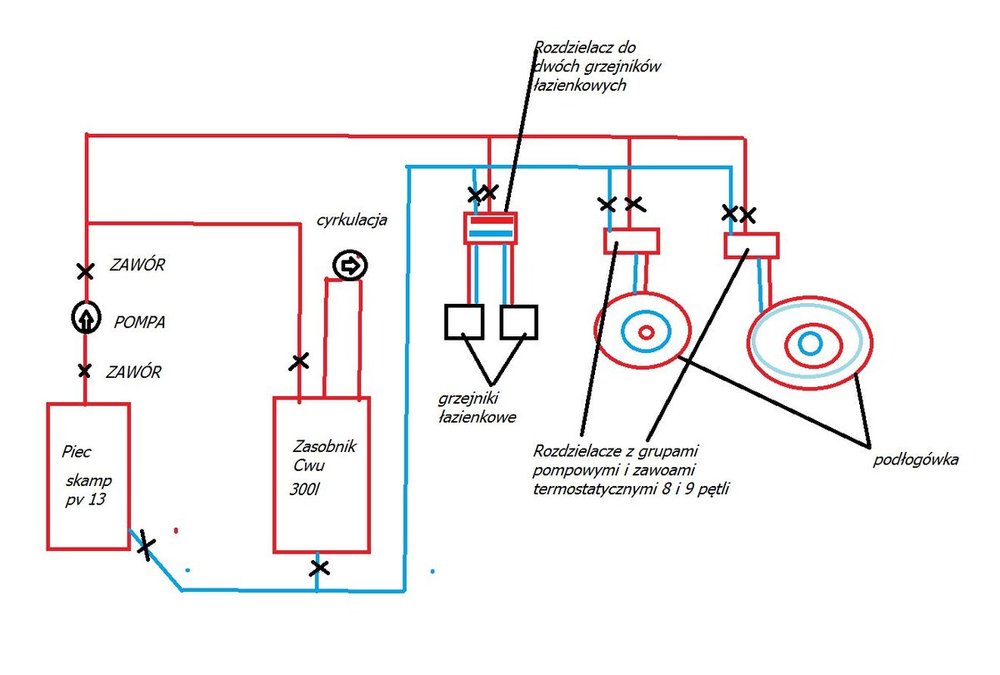 Rozdzielacz do dwóch grzejników łazienkowych

cyrkulacja

ZAWÓR

POMPA

ZAWÓR

Piec skamp pv 13

Zasobnik Cwu 300l

grzejniki łazienkowe

Rozdzielacze z grupami pompowymi i zawoami termostatycznymi 8 i 9 pętli

podłogówka