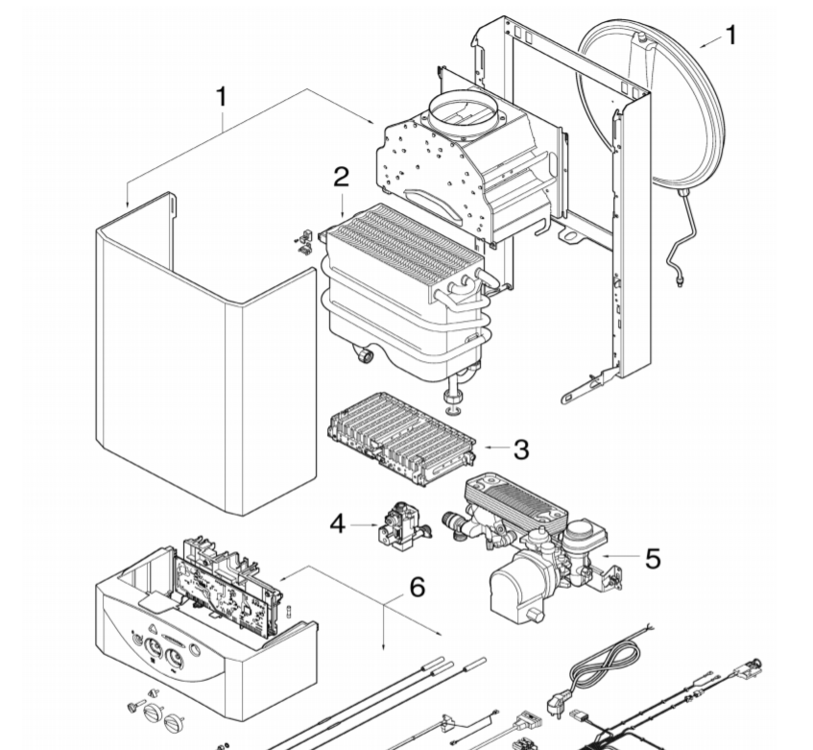 1
1
2
3
4
5
6