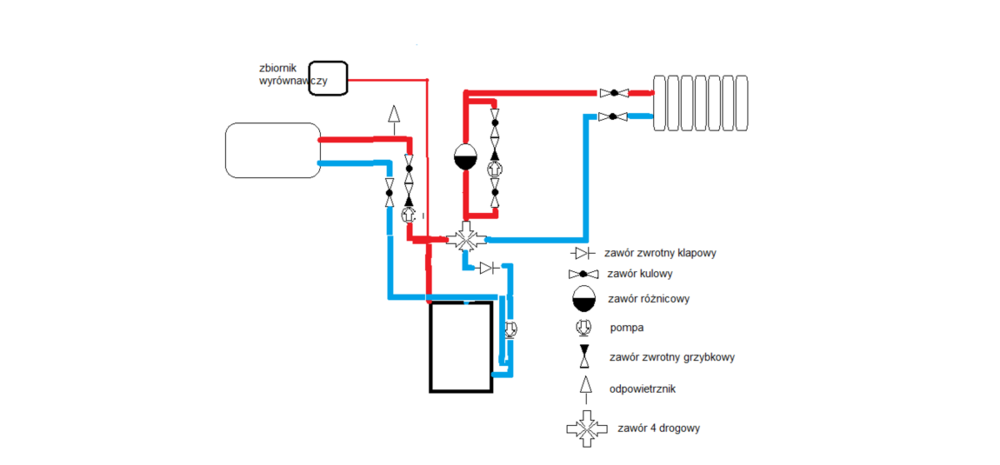 zbiornik wyrównawczy

zawór zwrotny klapowy

zawór kulowy

zawór różnicowy

pompa

zawór zwrotny grzybkowy

odpowietrznik

zawór 4 drogowy