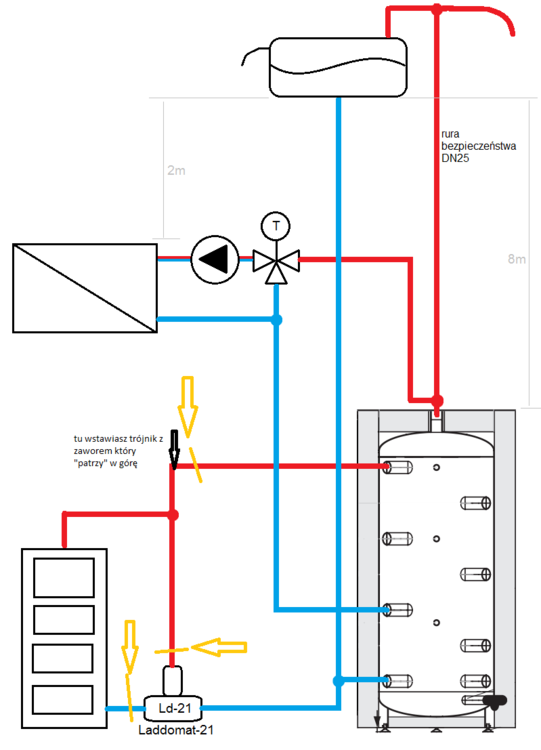 rura bezpieczeństwa DN25

2m

8m

T

tu wstawiasz trójnik z zaworem który "patrzy" w górę

Ld-21
Laddomat-21