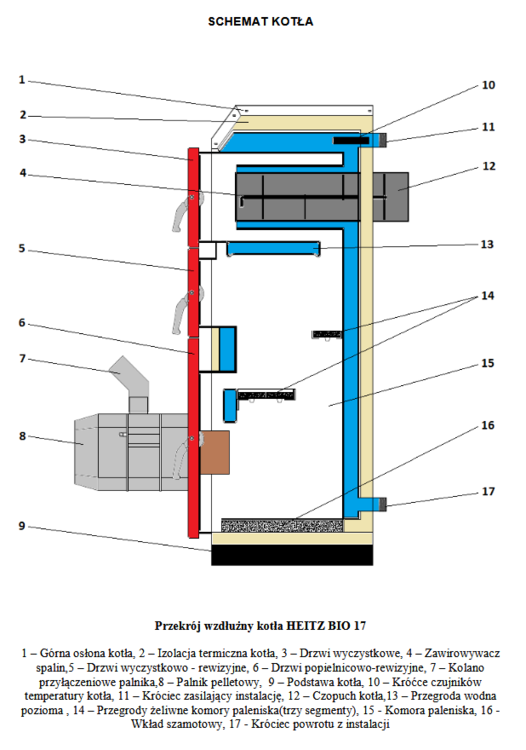 SCHEMAT KOTŁA

1
2
3
4
5
6
7
8
9
10
11
12
13
14
15
16
17

Przekrój wzdłużny kotła HEITZ BIO 17

1 – Górna osłona kotła, 2 – Izolacja termiczna kotła, 3 – Drzwi wyczystkowe, 4 – Zawirowywacz spalin,5 – Drzwi wyczystkowo - rewizyjne, 6 – Drzwi popielnicowo-rewizyjne, 7 – Kolano przyłączeniowe palnika,8 – Palnik pelletowy, 9 – Podstawa kotła, 10 – Króćce czujników temperatury kotła, 11 – Króciec zasilający instalację, 12 – Czopuch kotła,13 – Przegroda wodna pozioma , 14 – Przegrody żeliwne komory paleniska(trzy segmenty), 15 - Komora paleniska, 16 - Wkład szamotowy, 17 - Króciec powrotu z instalacji