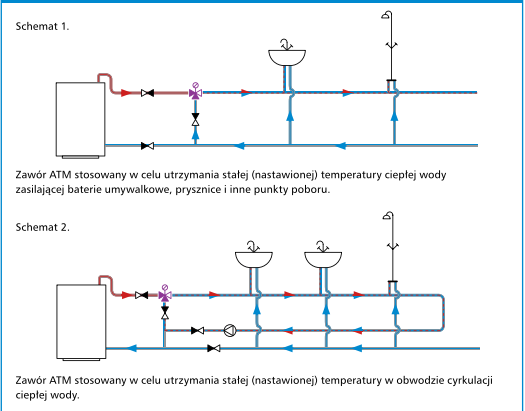 Schemat 1.

Zawór ATM stosowany w celu utrzymania stałej (nastawionej) temperatury ciepłej wody zasilającej baterie umywalkowe, prysznice i inne punkty poboru.

Schemat 2.

Zawór ATM stosowany w celu utrzymania stałej (nastawionej) temperatury w obwodzie cyrkulacji ciepłej wody.