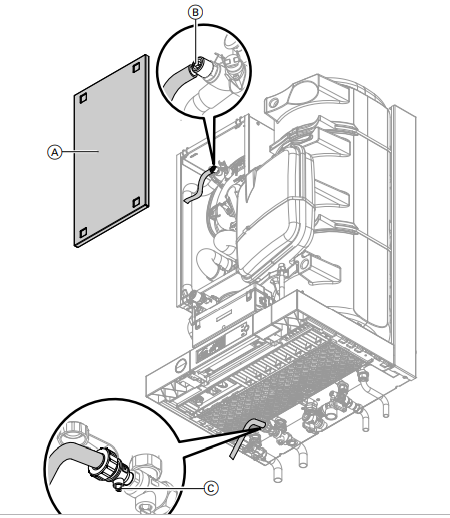 B
A
C