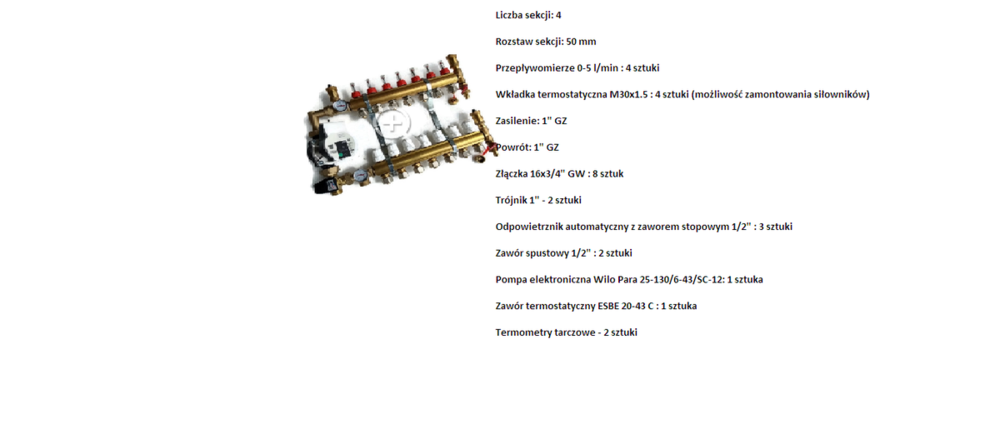 Liczba sekcji: 4

Rozstaw sekcji: 50 mm

Przepływomierze 0-5 l/min : 4 sztuki

Wkładka termostatyczna M30x1.5 : 4 sztuki (możliwość zamontowania siłowników)

Zasilenie: 1" GZ

Powrót: 1" GZ

Złączka 16x3/4" GW : 8 sztuk

Trójnik 1" - 2 sztuki

Odpowietrznik automatyczny z zaworem stopowym 1/2" : 3 sztuki

Zawór spustowy 1/2" : 2 sztuki

Pompa elektroniczna Wilo Para 25-130/6-43/SC-12: 1 sztuka

Zawór termostatyczny ESBE 20-43 C : 1 sztuka

Termometry tarczowe - 2 sztuki