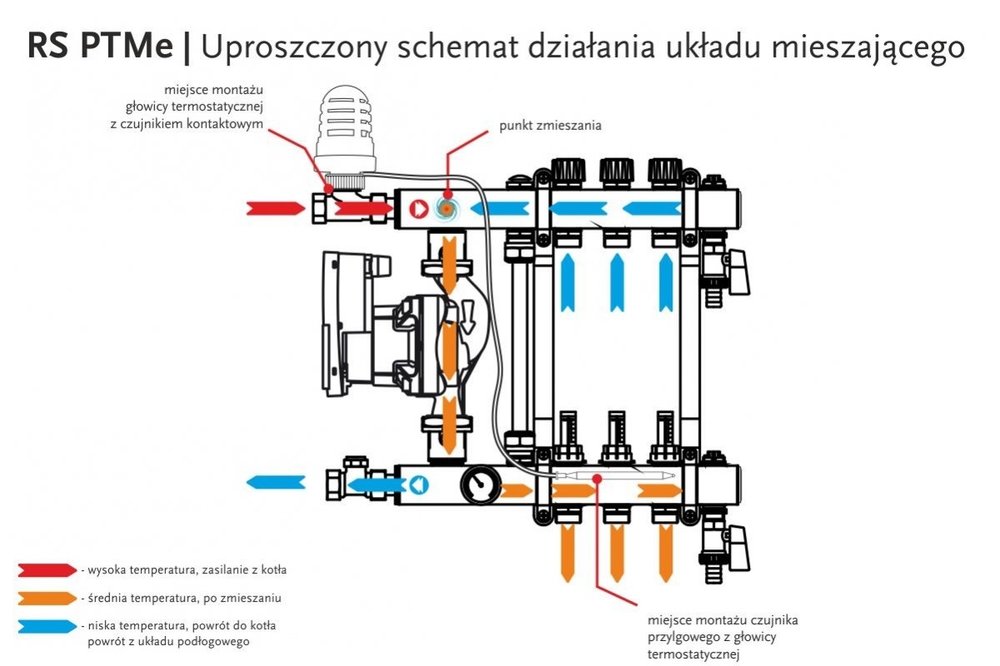 RS PTMe | Uproszczony schemat działania układu mieszającego

miejsce montażu głowicy termostatycznej z czujnikiem kontaktowym

punkt zmieszania

- wysoka temperatura, zasilanie z kotła

- średnia temperatura, po zmieszaniu

- niska temperatura, powrót do kotła powrót z układu podłogowego

miejsce montażu czujnika przylgowego z głowicy termostatycznej