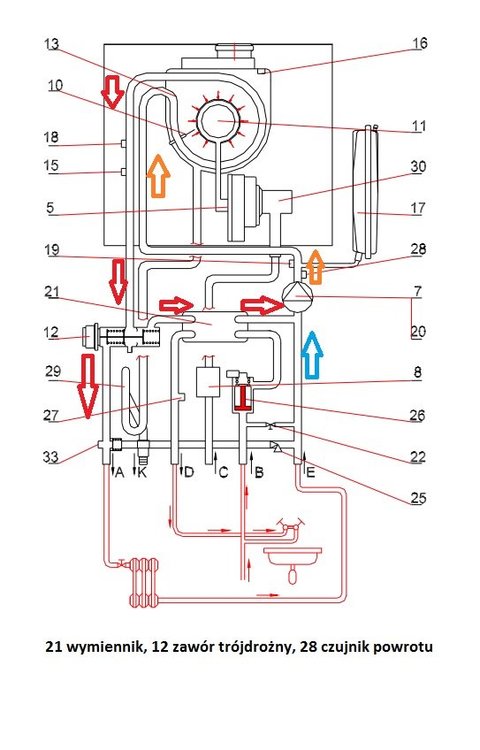 13
16
10
11
18
15
30
5
17
19
28
21
7
20
12
29
8
27
26
33
22
A K D C B E
25

21 wymiennik, 12 zawór trójdrożny, 28 czujnik powrotu