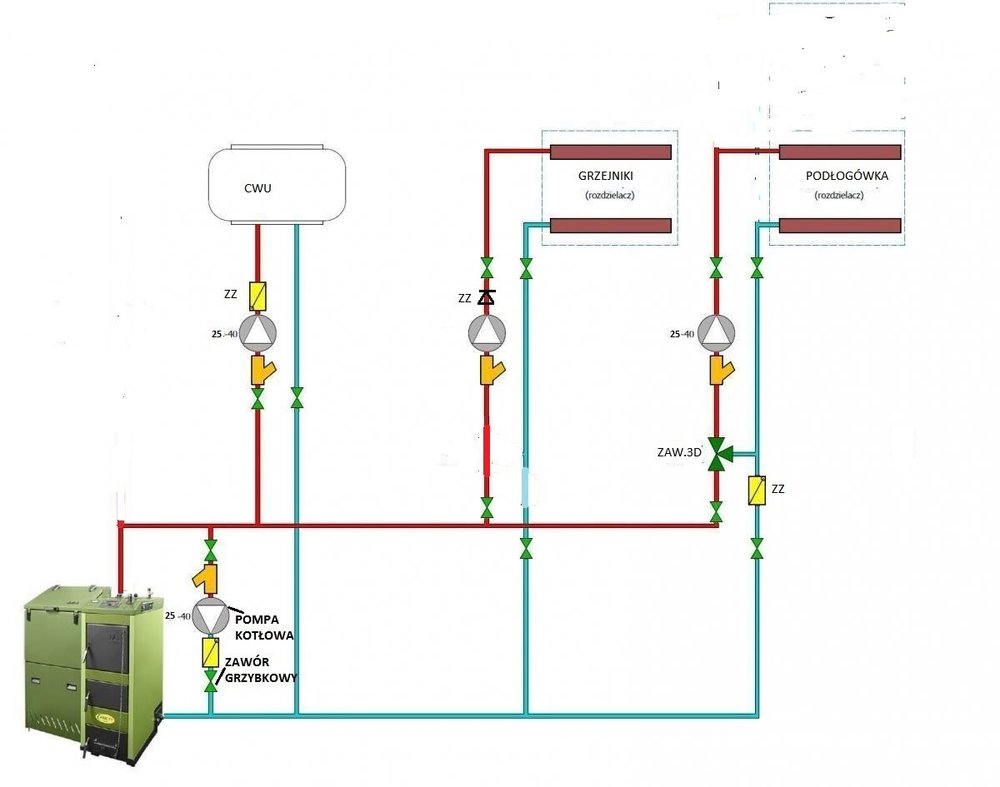 CWU

GRZEJNIKI
(rozdzielacz)

PODŁOGÓWKA
(rozdzielacz)

ZZ

25-40

ZZ

25-40

ZAW.3D

ZZ

25-40

POMPA
KOTŁOWA

ZAWÓR
GRZYBKOWY