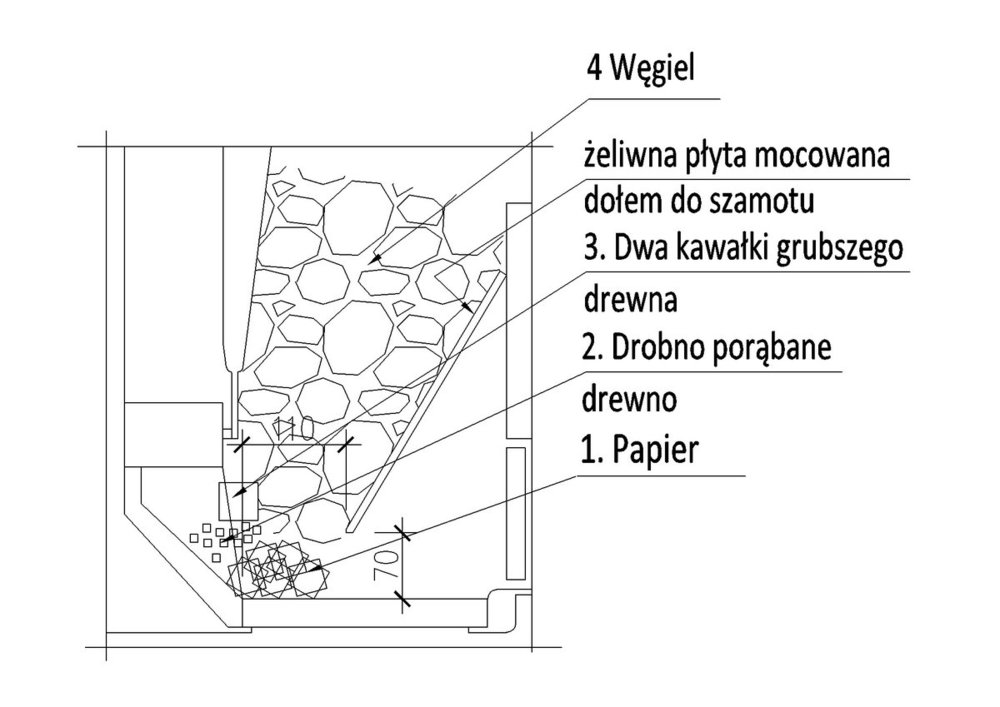 4 Węgiel

żeliwna płyta mocowana dołem do szamotu

3. Dwa kawałki grubszego drewna

2. Drobno porąbane drewno

1. Papier

110

70