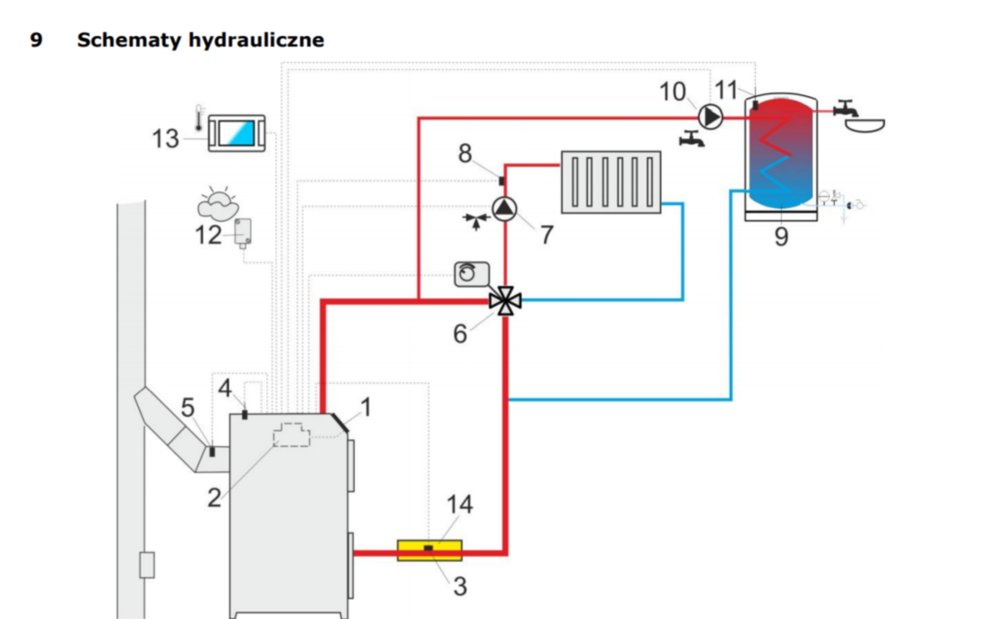 9 Schematy hydrauliczne

13

12

10

11

8

7

9

6

4

5

1

2

14

3