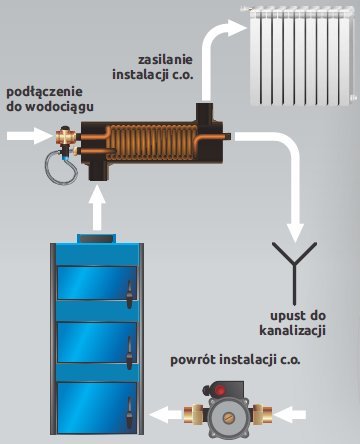 zasilanie instalacji c.o.

podłączenie do wodociągu

upust do kanalizacji

powrót instalacji c.o.