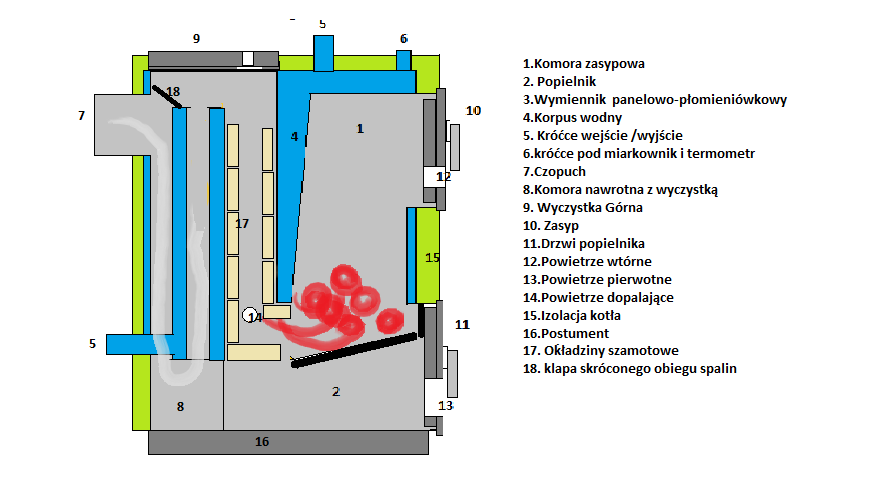 9
5
6
18
7
4
1
10
12
17
15
14
11
5
2
8
13
16

1.Komora zasypowa
2. Popielnik
3.Wymiennik panelowo-płomieniówkowy
4.Korpus wodny
5. Króćce wejście /wyjście
6.króćce pod miarkownik i termometr
7.Czopuch
8.Komora nawrotna z wyczystką
9. Wyczystka Górna
10. Zasyp
11.Drzwi popielnika
12.Powietrze wtórne
13.Powietrze pierwotne
14.Powietrze dopalające
15.Izolacja kotła
16.Postument
17. Okładziny szamotowe
18. klapa skróconego obiegu spalin