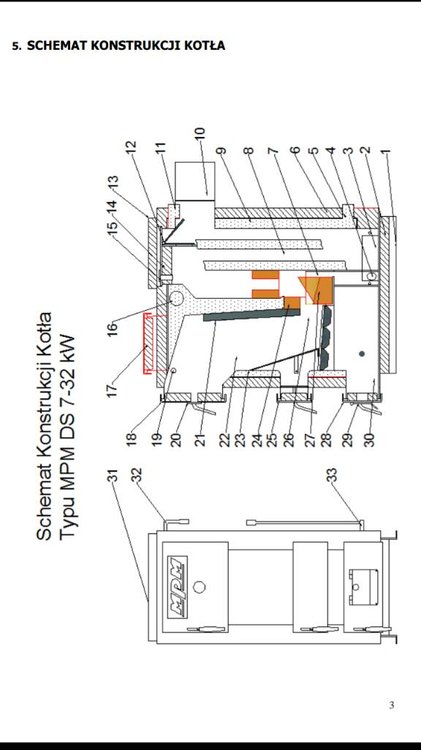 5. SCHEMAT KONSTRUKCJI KOTŁA

Schemat Konstrukcji Kotła
Typu MPM DS 7-32 kW

1
2
3
4
5
6
7
8
9
10
11
12
13
14
15
16
17
18
19
20
21
22
23
24
25
26
27
28
29
30
31
32
33

MPM

3